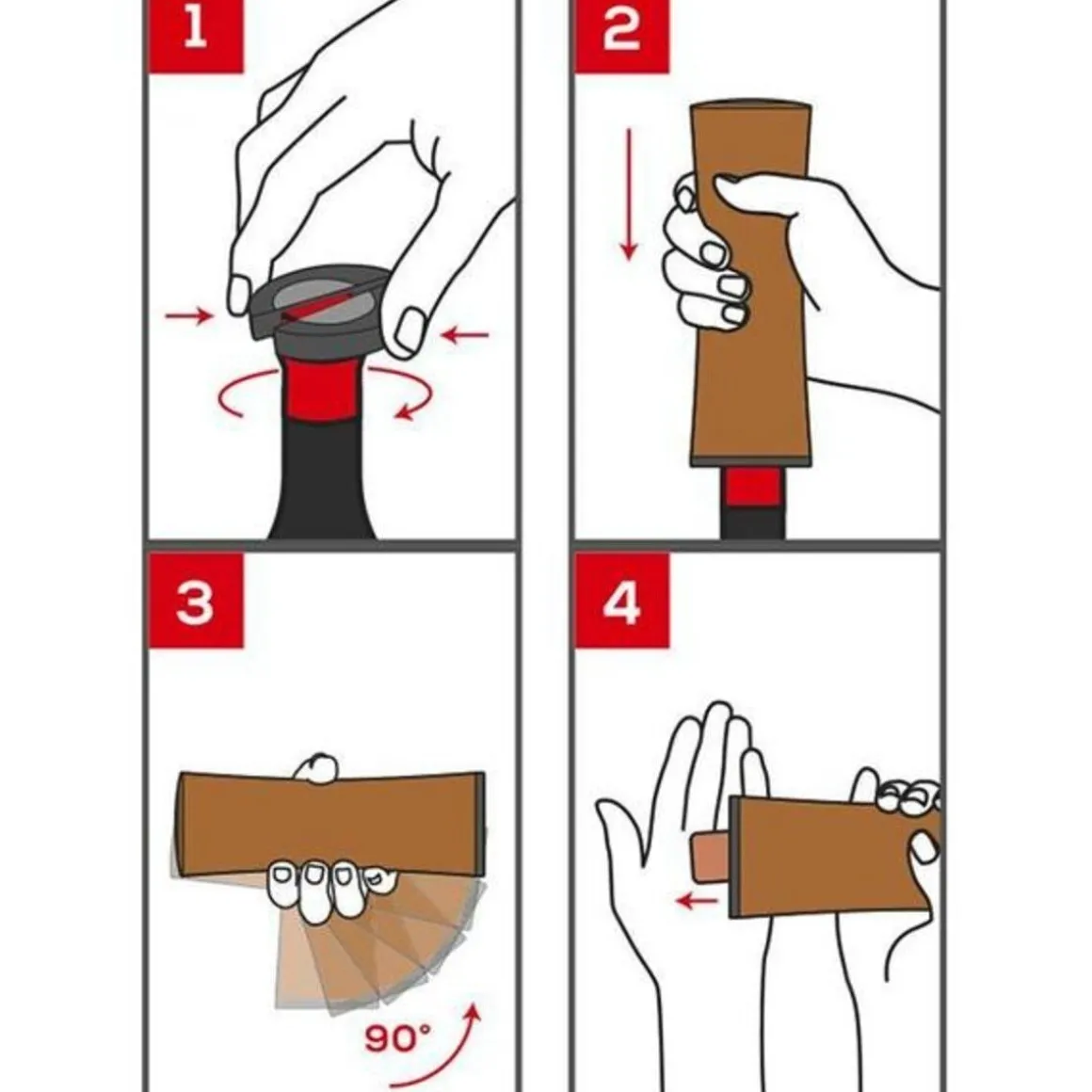 1

2

3

90°

4